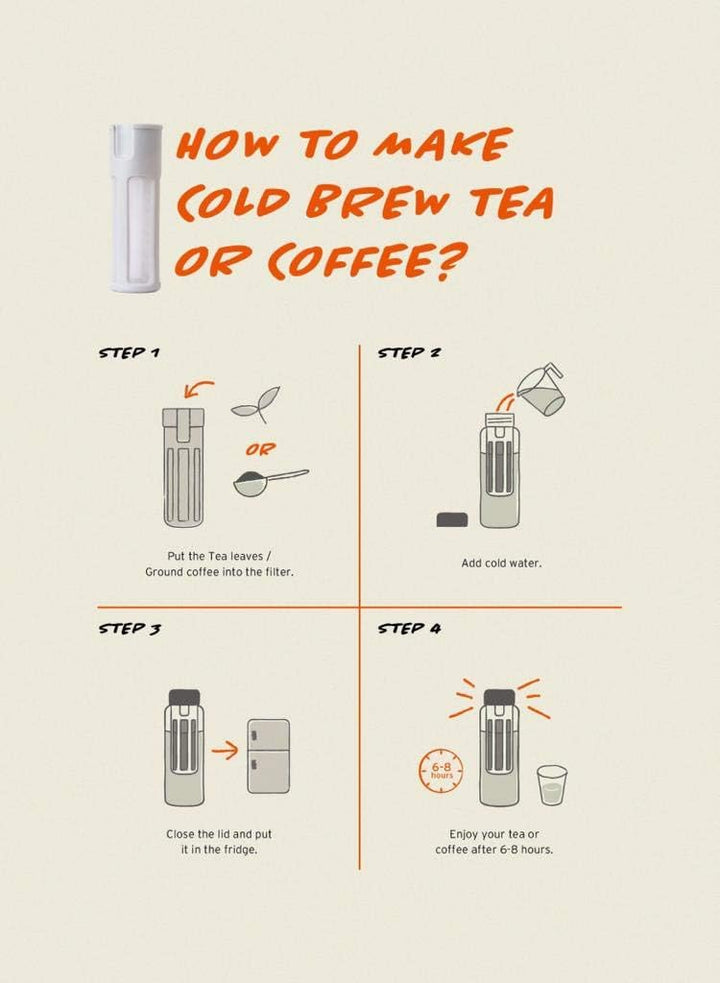 HOW TO MAKE COLD BREW TEA OR COFFEE?

STEP 1

OR

Put the Tea leaves / Ground coffee into the filter.

STEP 2

Add cold water.

STEP 3

Close the lid and put it in the fridge.

STEP 4

6-8 hours

Enjoy your tea or coffee after 6-8 hours.